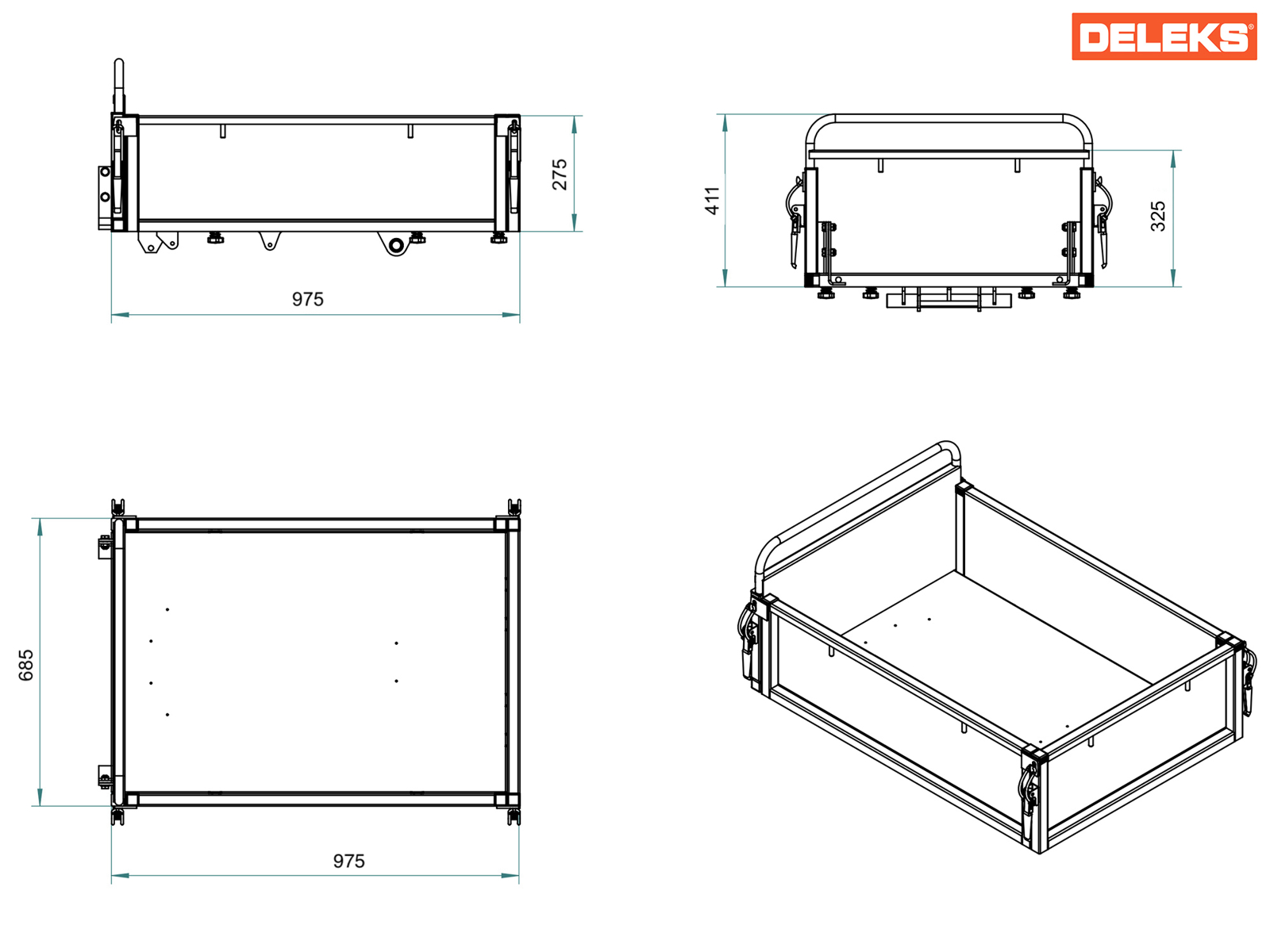 DELEKS®

275

975

411

325

685

975