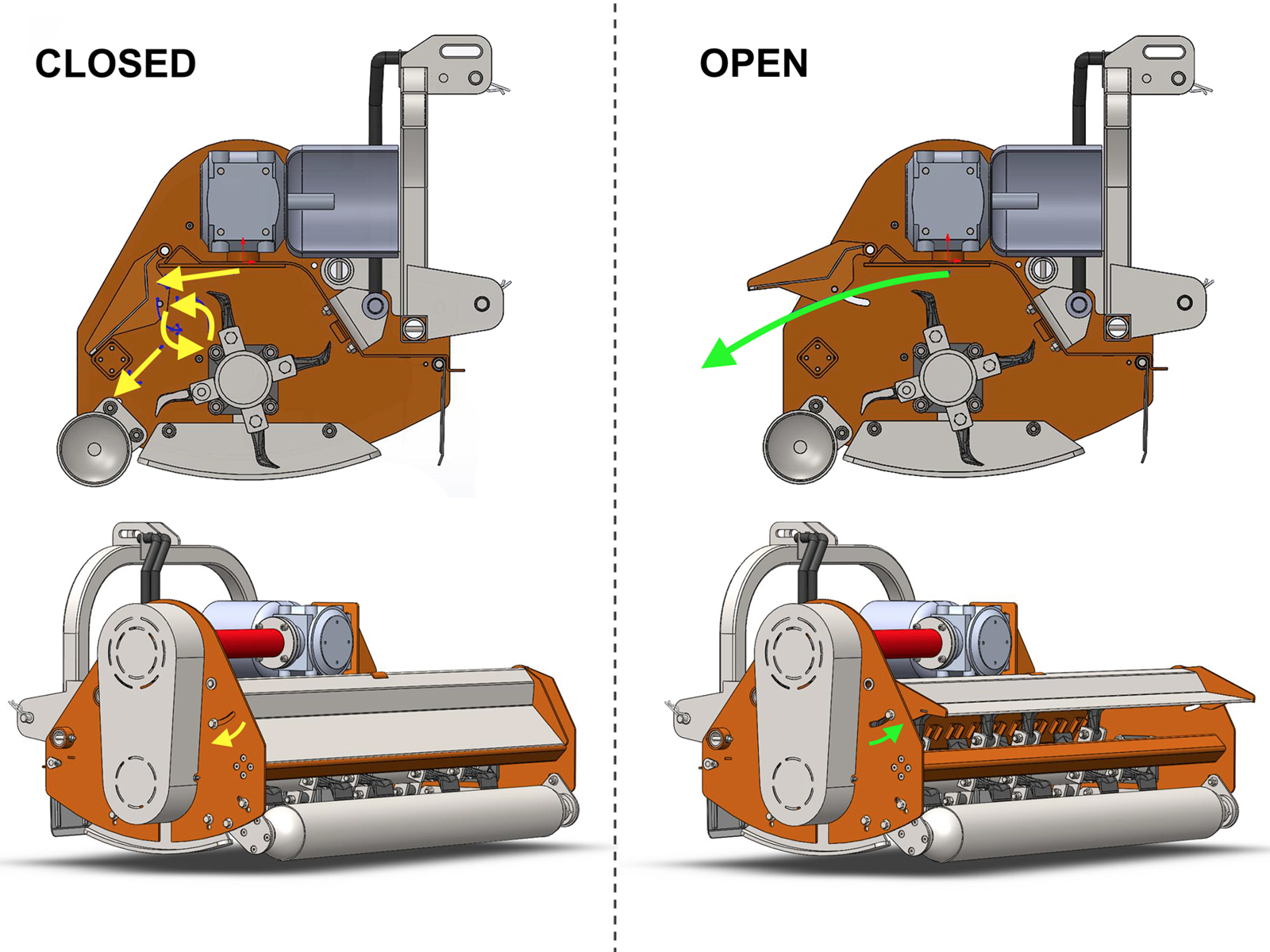 CLOSED

OPEN