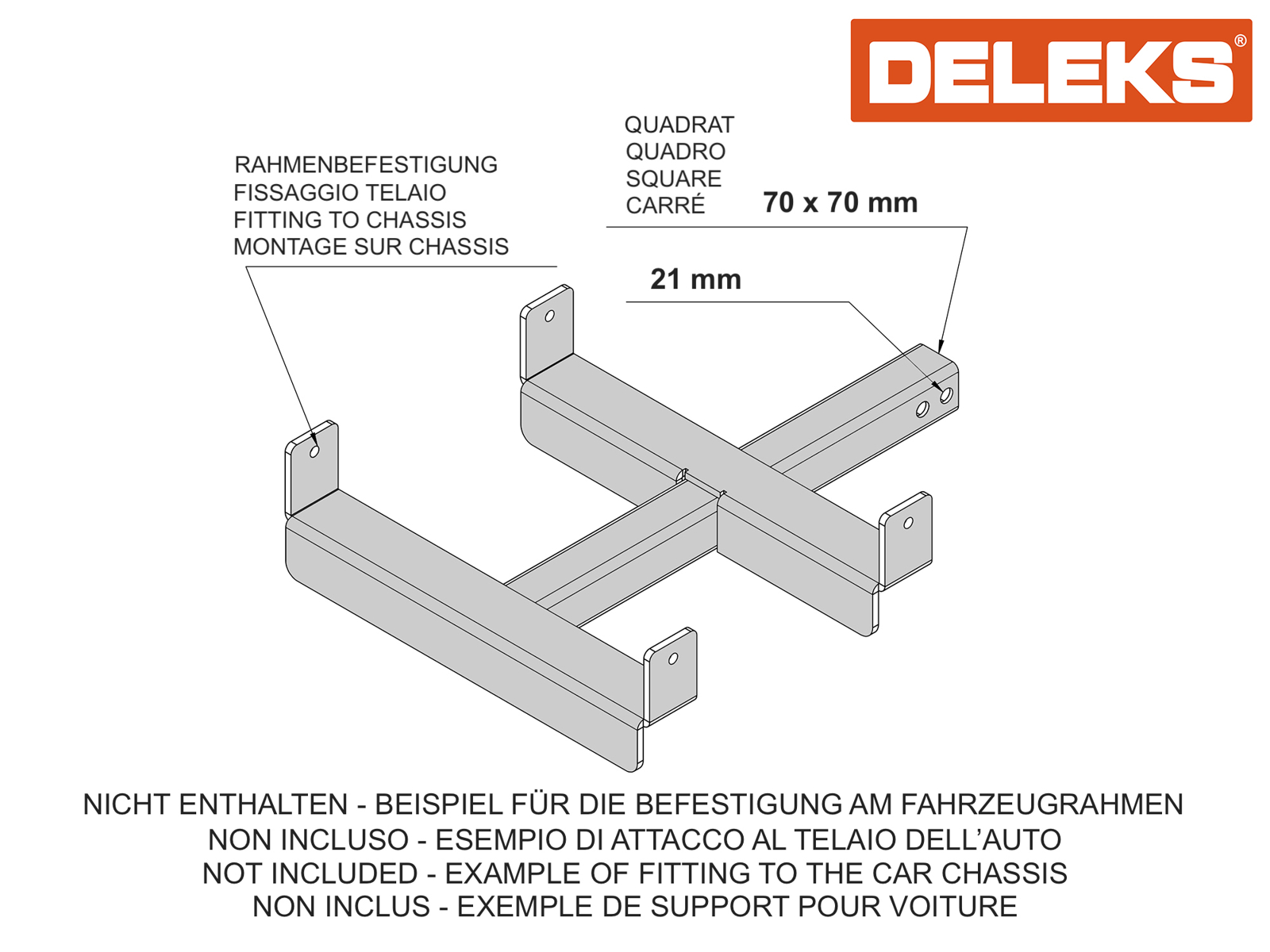 DELEKS®

RAHMENBEFESTIGUNG
FISSAGGIO TELAIO
FITTING TO CHASSIS
MONTAGE SUR CHASSIS

QUADRAT
QUADRO
SQUARE
CARRÉ

70 x 70 mm

21 mm

NICHT ENTHALTEN - BEISPIEL FÜR DIE BEFESTIGUNG AM FAHRZEUGRAHMEN
NON INCLUSO - ESEMPIO DI ATTACCO AL TELAIO DELL'AUTO
NOT INCLUDED - EXAMPLE OF FITTING TO THE CAR CHASSIS
NON INCLUS - EXEMPLE DE SUPPORT POUR VOITURE